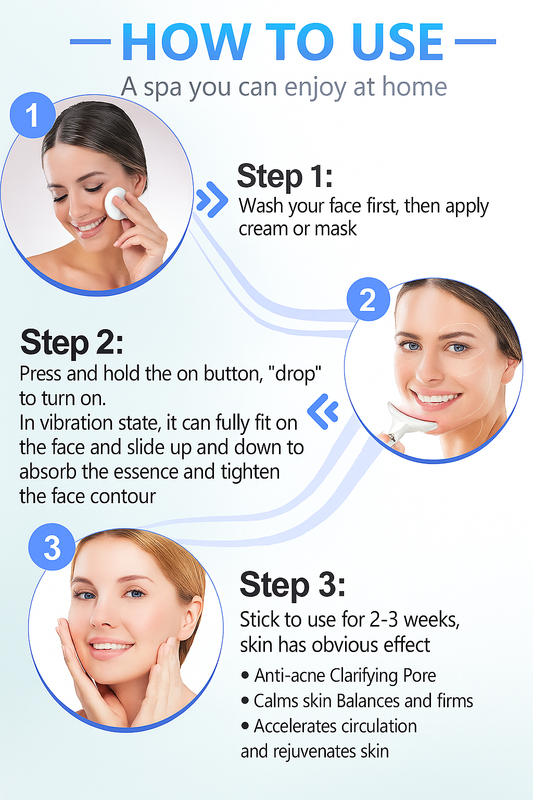 HOW TO USE

A spa you can enjoy at home

1

Step 1:
Wash your face first, then apply cream or mask

2

Step 2:
Press and hold the on button, "drop" to turn on.
In vibration state, it can fully fit on the face and slide up and down to absorb the essence and tighten the face contour

3

Step 3:
Stick to use for 2-3 weeks, skin has obvious effect

• Anti-acne Clarifying Pore
• Calms skin Balances and firms
• Accelerates circulation and rejuvenates skin